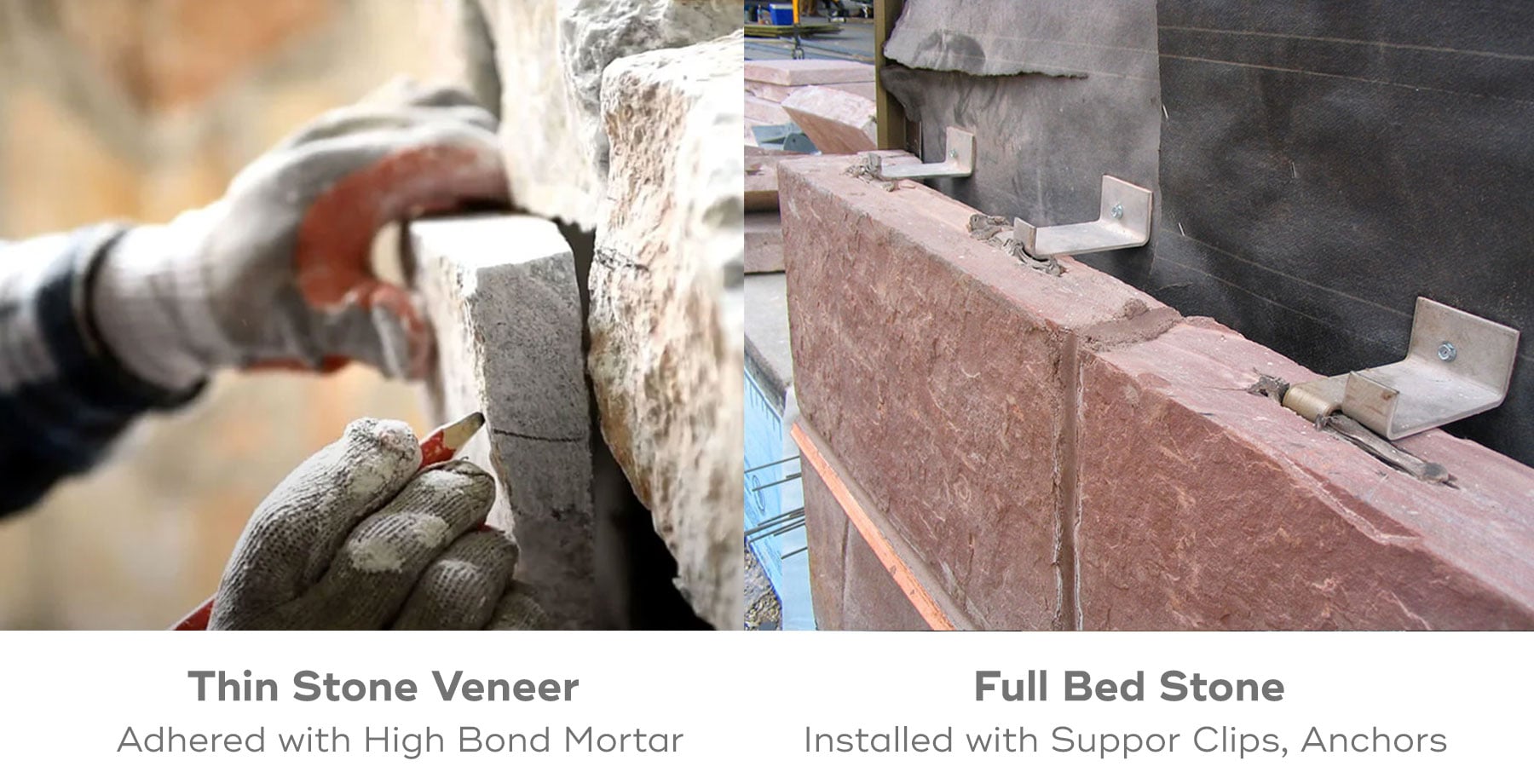 Thin Stone Veneer
Adhered with High Bond Mortar

Full Bed Stone
Installed with Suppor Clips, Anchors